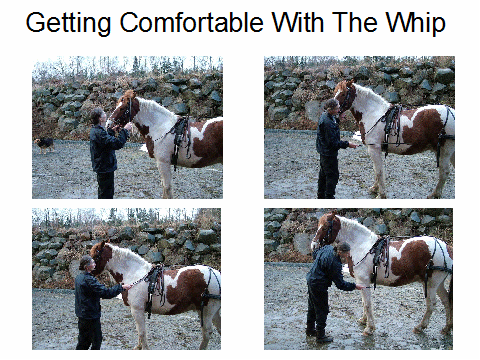 Getting Comfortable With The Whip