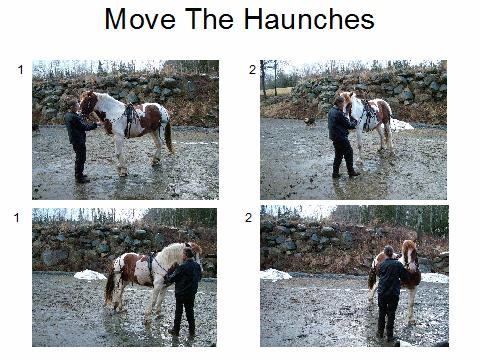 Move The Haunches

1

2

1

2